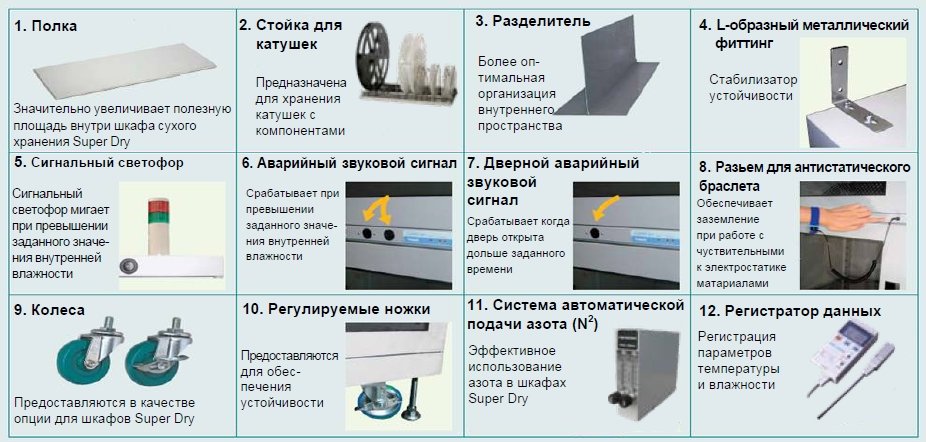 | 1. Полка Значительно увеличивает полезную площадь внутри шкафа сухого хранения Super Dry | 2. Стойка для катушек Предназначена для хранения катушек с компонентами | 3. Разделитель Более оптимальная организация внутреннего пространства | 4. L-образный металлический фиттинг Стабилизатор устойчивости |
|---|---|---|---|
| 5. Сигнальный светофор Сигнальный светофор мигает при превышении заданного значения внутренней влажности | 6. Аварийный звуковой сигнал Срабатывает при превышении заданного значения внутренней влажности | 7. Дверной аварийный звуковой сигнал Срабатывает когда дверь открыта дольше заданного времени | 8. Разьем для антистатического браслета Обеспечивает заземление при работе с чуствительными к электростатике матариалами |
| 9. Колеса Предоставляются в качестве опции для шкафов Super Dry | 10. Регулируемые ножки Предоставляются для обеспечения устойчивости | 11. Система автоматической подачи азота ($N^2$) Эффективное использование азота в шкафах Super Dry | 12. Регистратор данных Регистрация параметров температуры и влажности |