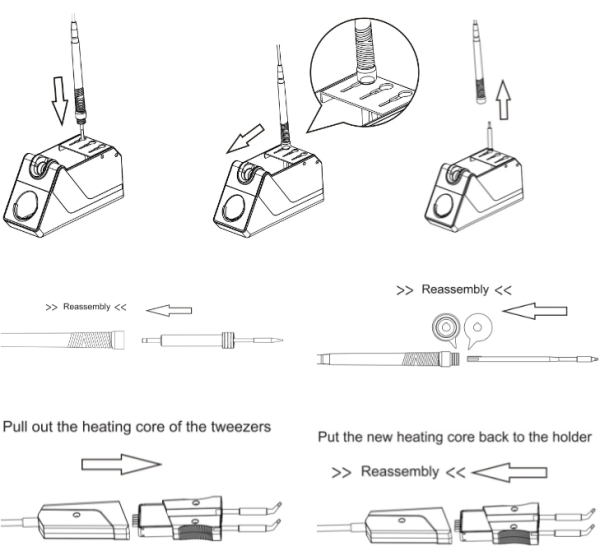 >> Reassembly <<

>> Reassembly <<

Pull out the heating core of the tweezers

Put the new heating core back to the holder

>> Reassembly <<