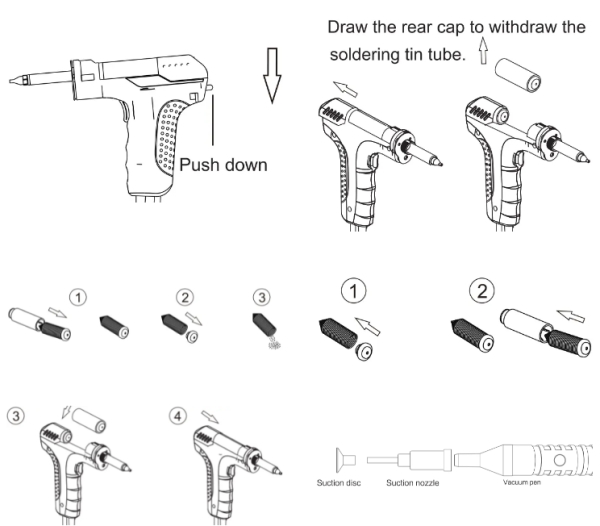 Draw the rear cap to withdraw the soldering tin tube.

Push down

1

2

3

1

2

3

4

Suction disc

Suction nozzle

Vacuum pen